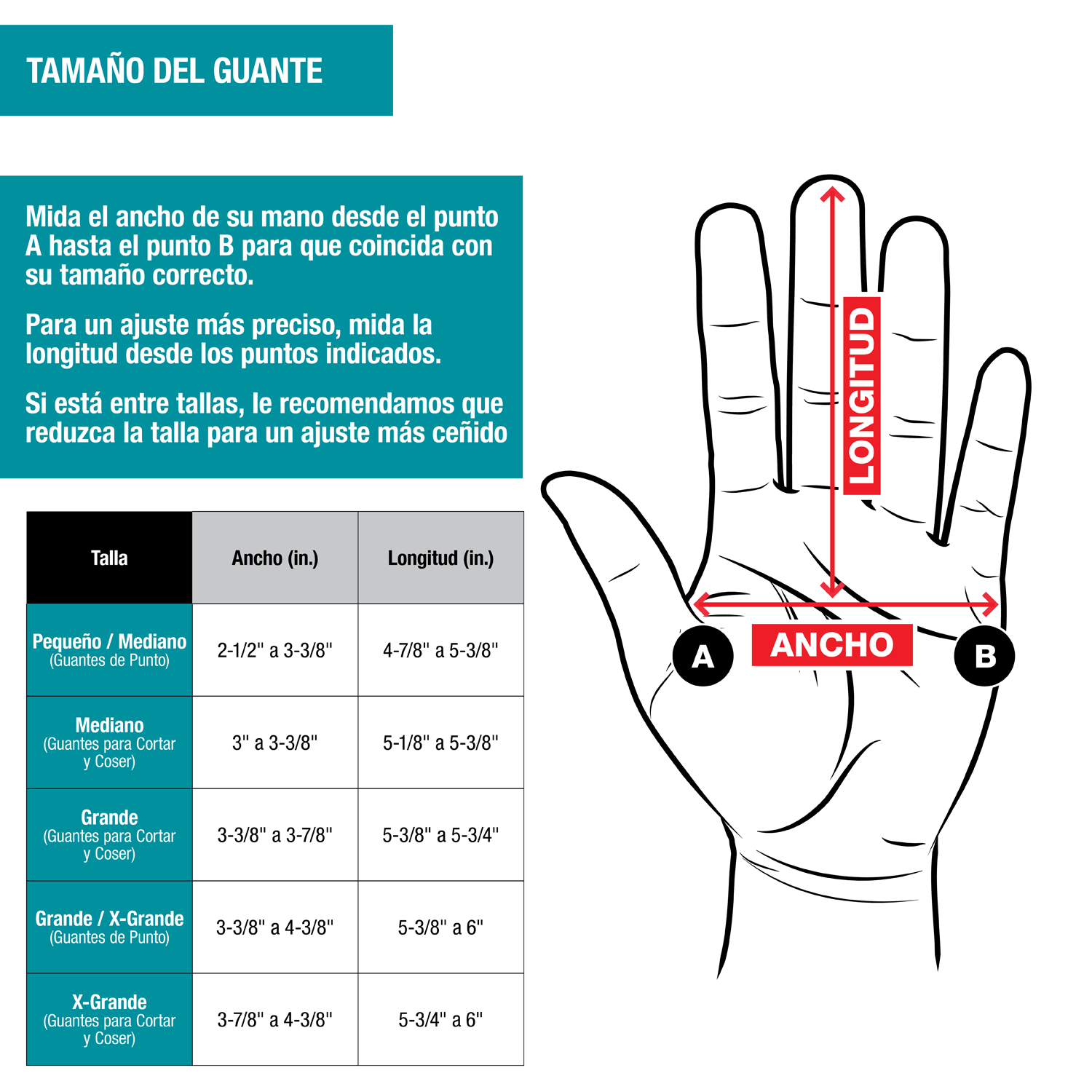 TAMAÑO DEL GUANTE

Mida el ancho de su mano desde el punto A hasta el punto B para que coincida con su tamaño correcto.

Para un ajuste más preciso, mida la longitud desde los puntos indicados.

Si está entre tallas, le recomendamos que reduzca la talla para un ajuste más ceñido

| Talla | Ancho (in.) | Longitud (in.) |
|---|---|---|
| Pequeño / Mediano (Guantes de Punto) | 2-1/2" a 3-3/8" | 4-7/8" a 5-3/8" |
| Mediano (Guantes para Cortar y Coser) | 3" a 3-3/8" | 5-1/8" a 5-3/8" |
| Grande (Guantes para Cortar y Coser) | 3-3/8" a 3-7/8" | 5-3/8" a 5-3/4" |
| Grande / X-Grande (Guantes de Punto) | 3-3/8" a 4-3/8" | 5-3/8" a 6" |
| X-Grande (Guantes para Cortar y Coser) | 3-7/8" a 4-3/8" | 5-3/4" a 6" |

LONGITUD

A

ANCHO

B