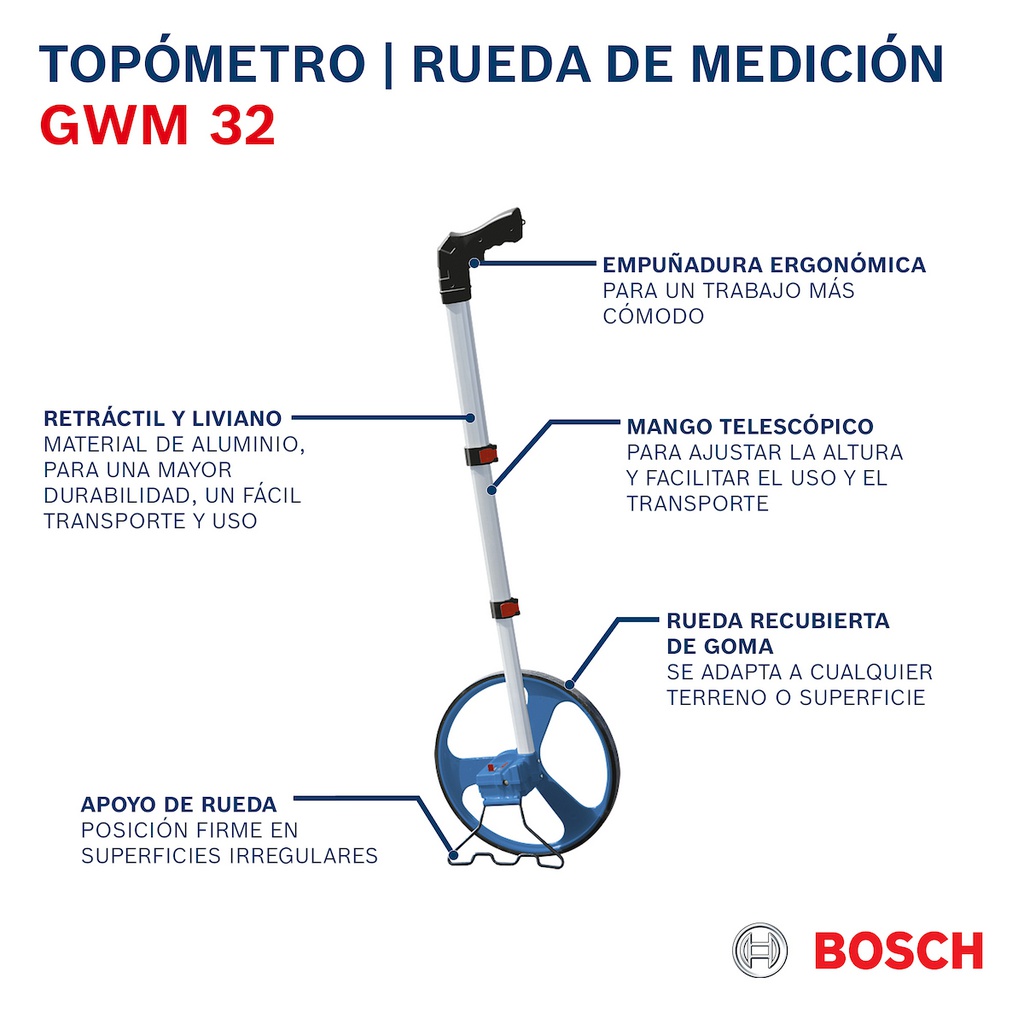 TOPÓMETRO | RUEDA DE MEDICIÓN
GWM 32

EMPUÑADURA ERGONÓMICA
PARA UN TRABAJO MÁS CÓMODO

RETRÁCTIL Y LIVIANO
MATERIAL DE ALUMINIO, PARA UNA MAYOR DURABILIDAD, UN FÁCIL TRANSPORTE Y USO

MANGO TELESCÓPICO
PARA AJUSTAR LA ALTURA Y FACILITAR EL USO Y EL TRANSPORTE

RUEDA RECUBIERTA DE GOMA
SE ADAPTA A CUALQUIER TERRENO O SUPERFICIE

APOYO DE RUEDA
POSICIÓN FIRME EN SUPERFICIES IRREGULARES

BOSCH