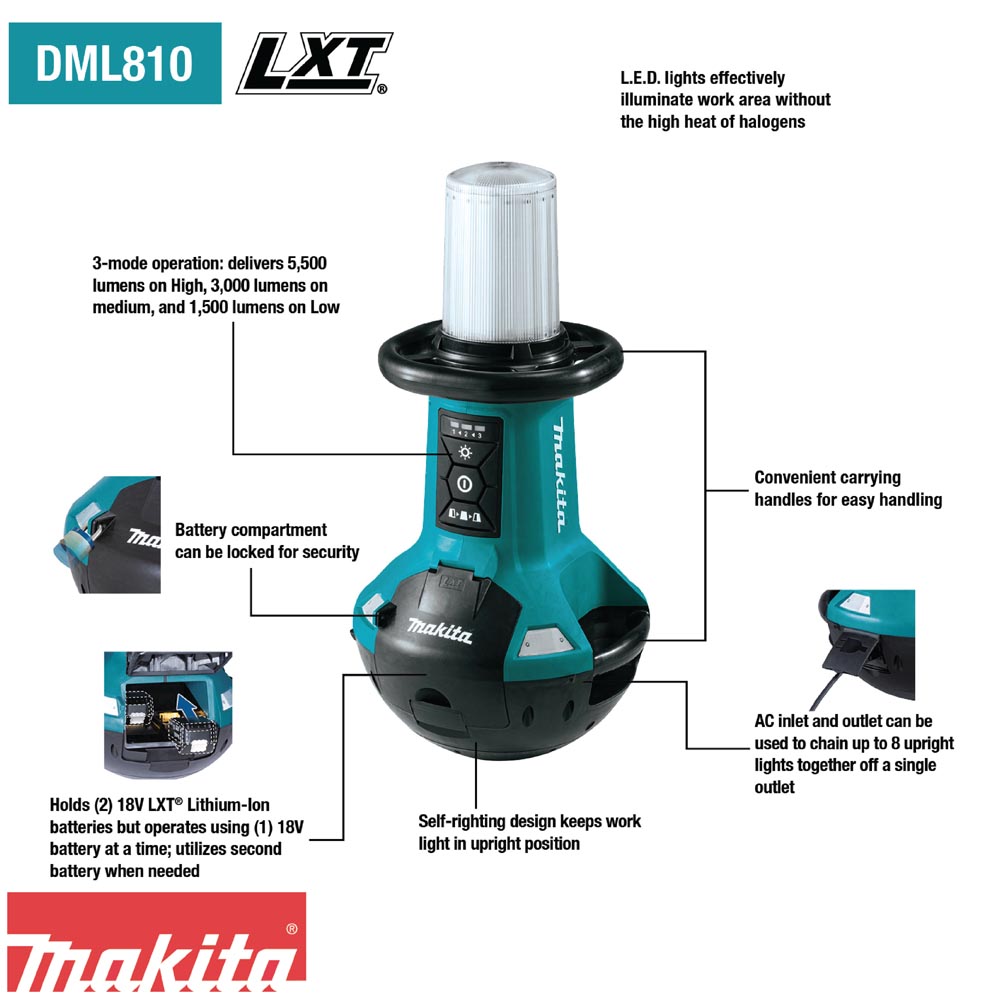 DML810

LXT®

L.E.D. lights effectively illuminate work area without the high heat of halogens

3-mode operation: delivers 5,500 lumens on High, 3,000 lumens on medium, and 1,500 lumens on Low

makita

Convenient carrying handles for easy handling

Battery compartment can be locked for security

makita

AC inlet and outlet can be used to chain up to 8 upright lights together off a single outlet

Holds (2) 18V LXT® Lithium-Ion batteries but operates using (1) 18V battery at a time; utilizes second battery when needed

Self-righting design keeps work light in upright position

makita®